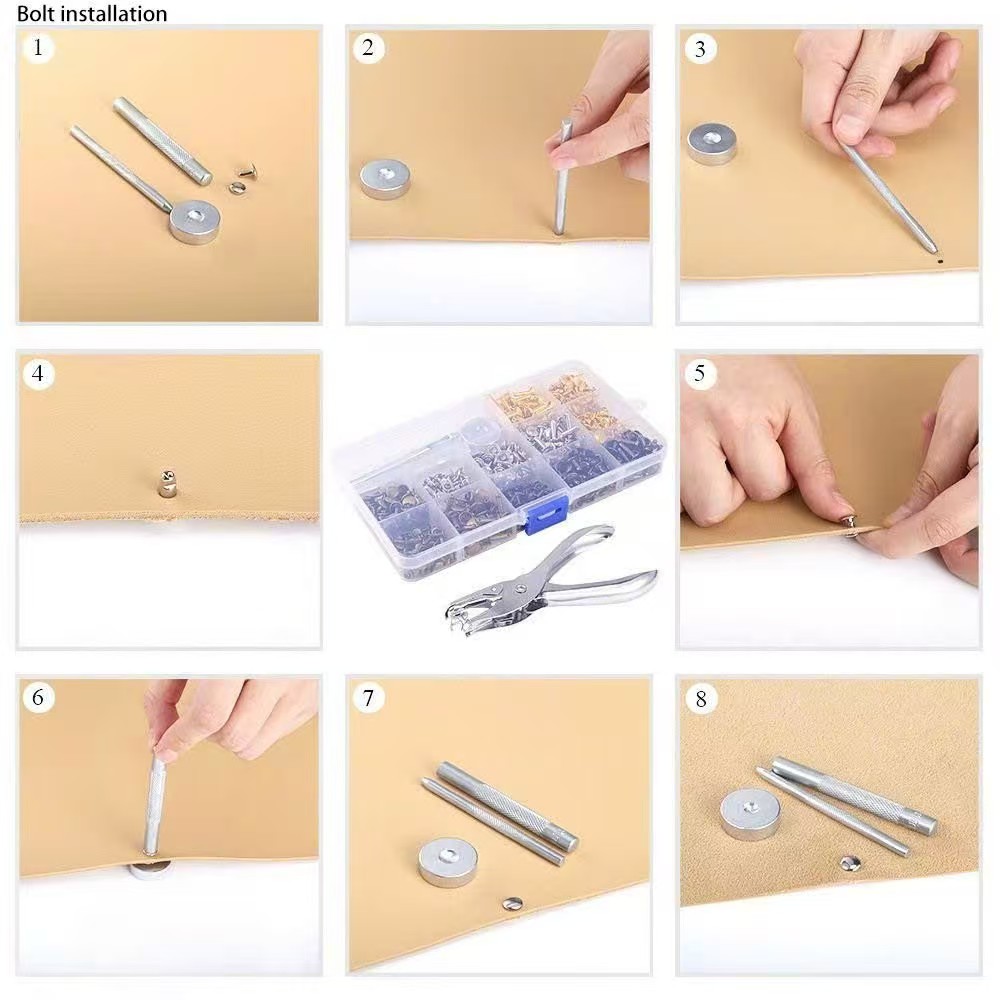 Bolt installation

1

2

3

4

5

6

7

8